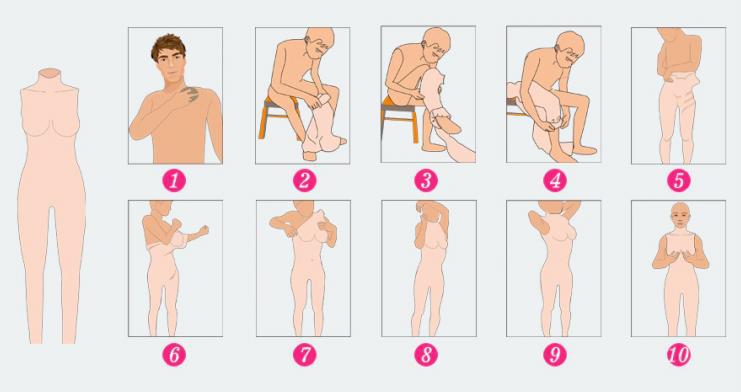 1
2
3
4
5
6
7
8
9
10