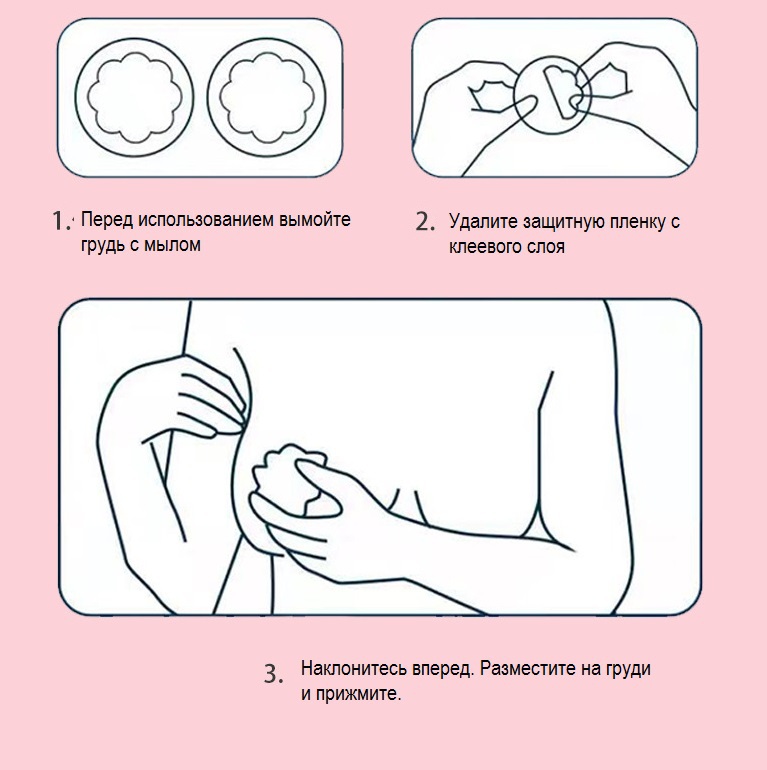 1. Перед использованием вымойте грудь с мылом

2. Удалите защитную пленку с клеевого слоя

3. Наклонитесь вперед. Разместите на груди и прижмите.