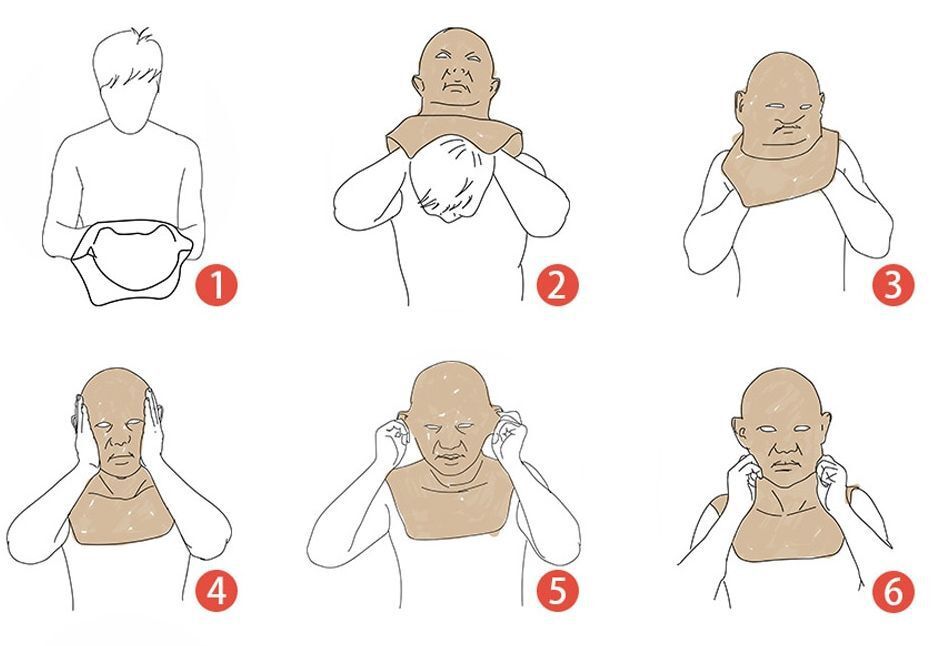 1
2
3
4
5
6