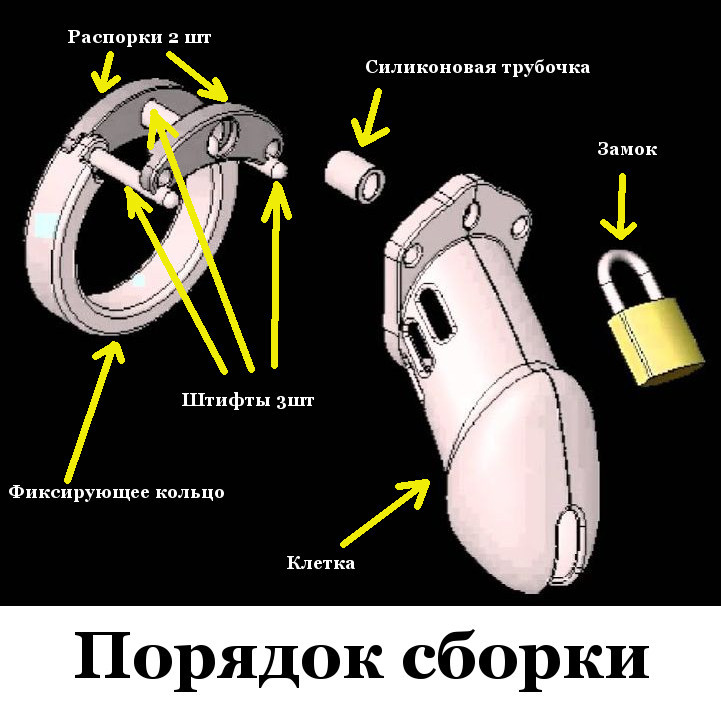 Распорки 2 шт

Силиконовая трубочка

Замок

Штифты 3шт

Фиксирующее кольцо

Клетка

Порядок сборки