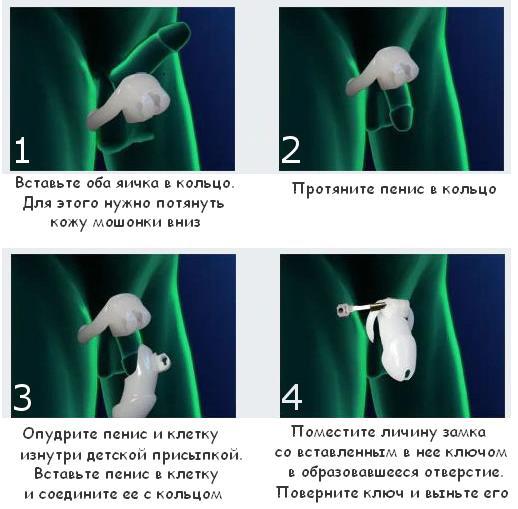 1

Вставьте оба яичка в кольцо. Для этого нужно потянуть кожу мошонки вниз

2

Протяните пенис в кольцо

3

Опудрите пенис и клетку изнутри детской присыпкой. Вставьте пенис в клетку и соедините ее с кольцом

4

Поместите личину замка со вставленным в нее ключом в образовавшееся отверстие. Поверните ключ и выньте его